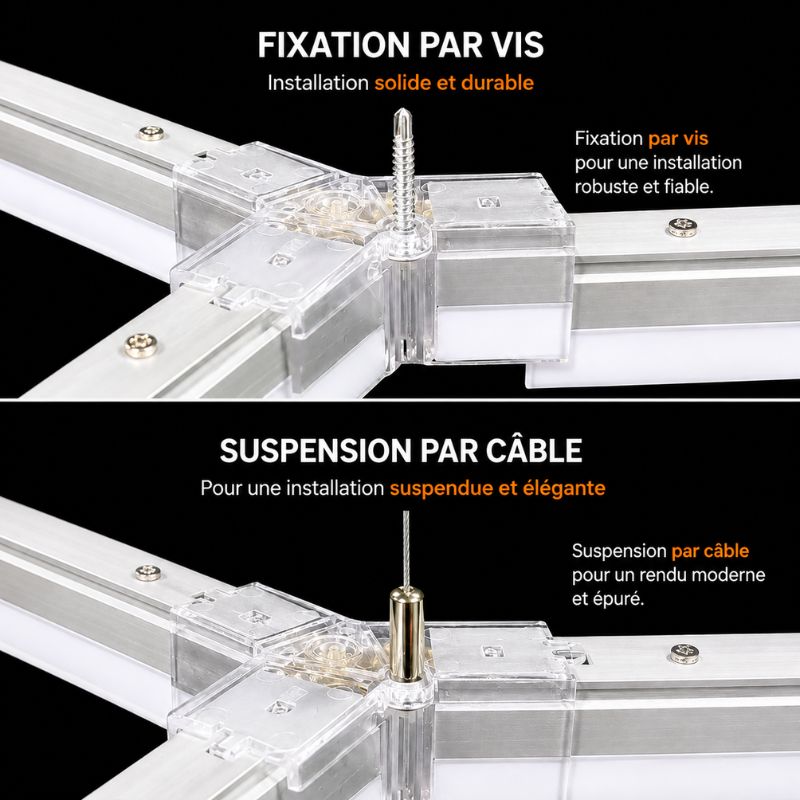 FIXATION PAR VIS
Installation solide et durable

Fixation par vis pour une installation robuste et fiable.

SUSPENSION PAR CÂBLE
Pour une installation suspendue et élégante

Suspension par câble pour un rendu moderne et épuré.